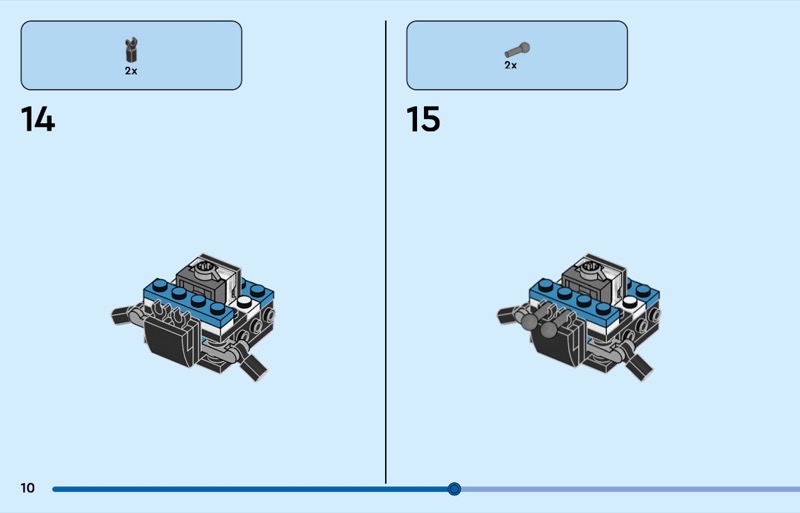 2x

14

2x

15

10