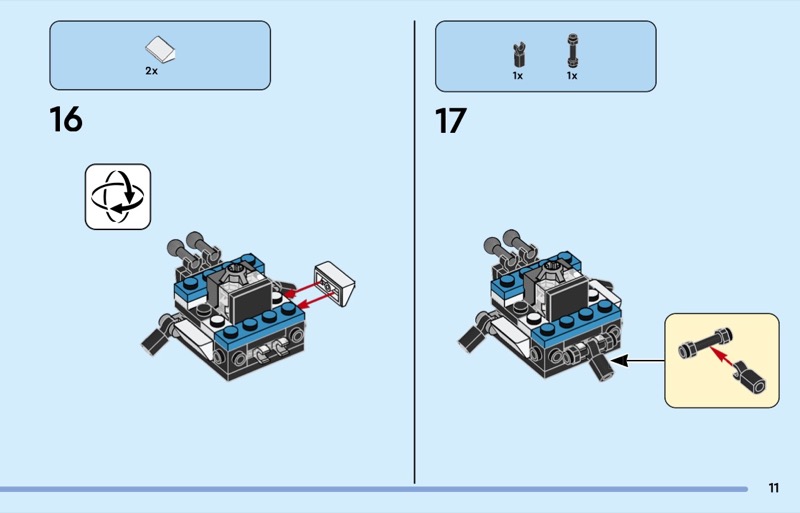 2x

16

1x 1x

17

11