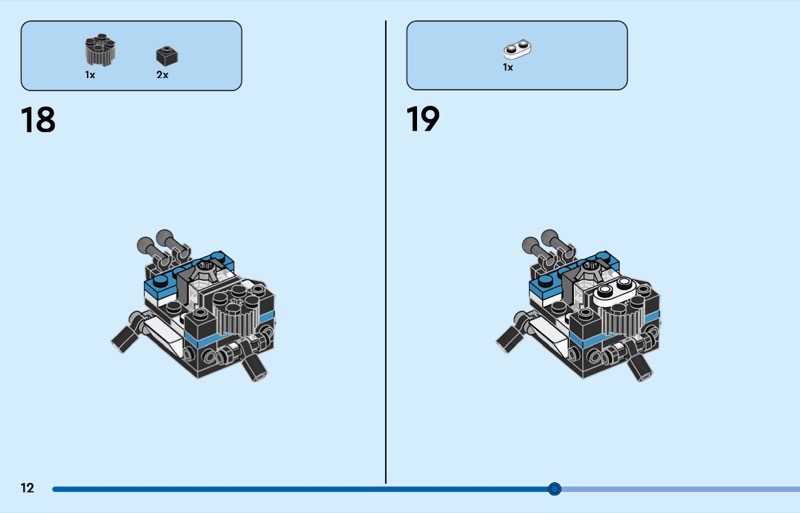 1x 2x

18

1x

19

12