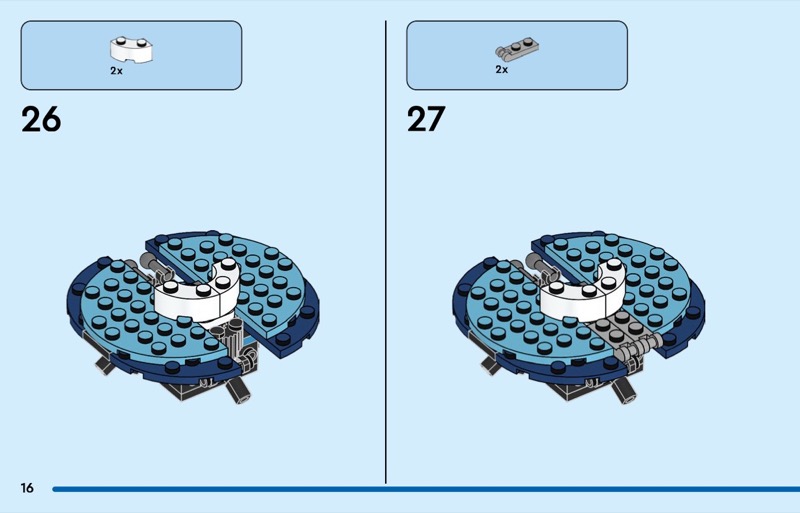 2x

26

2x

27

16