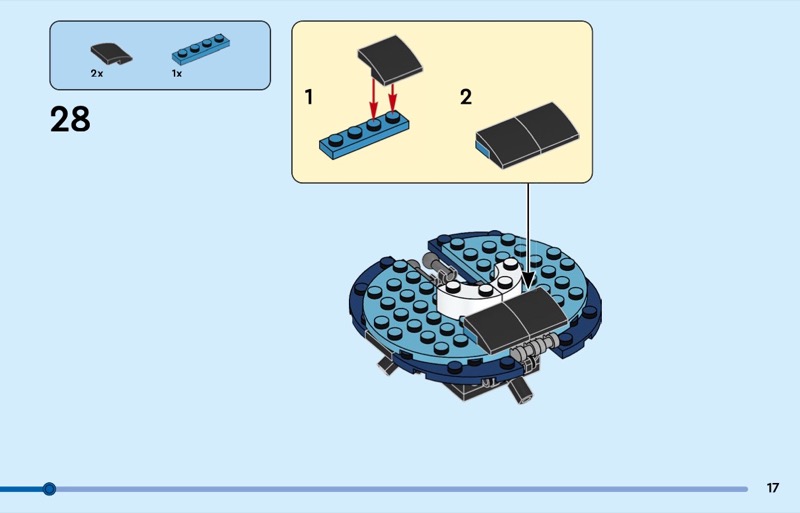 2x
1x

28

1

2

17