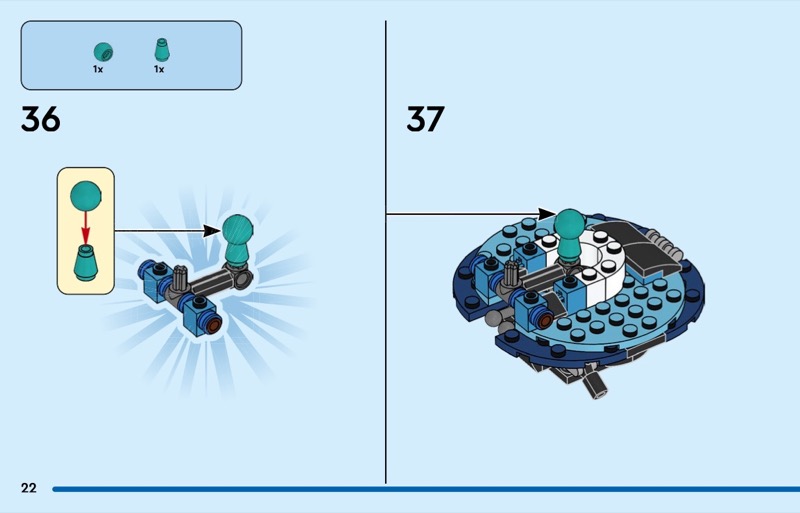 1x 1x

36

37

22