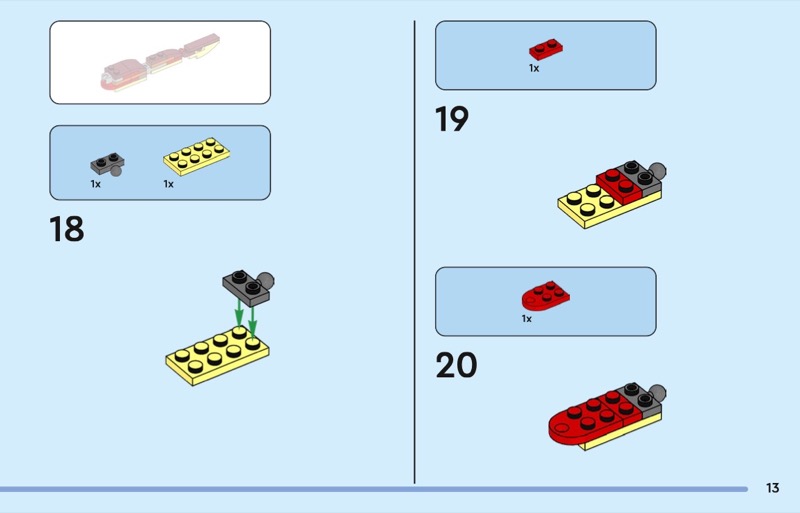 1x 1x

18

1x

19

1x

20

13