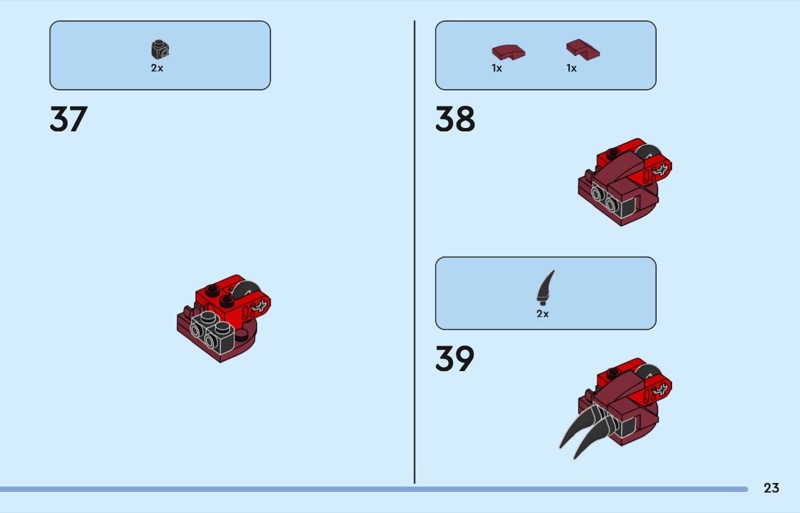 2x

37

1x 1x

38

2x

39

23