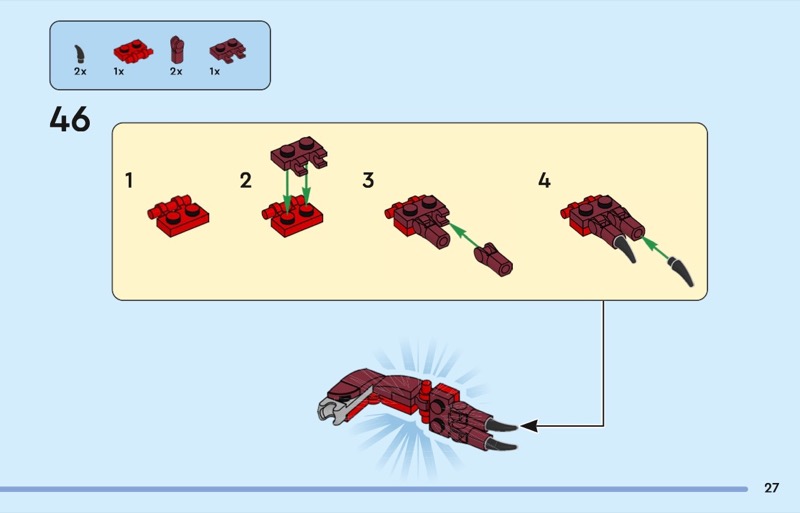 2x 1x 2x 1x

46

1 2 3 4

27