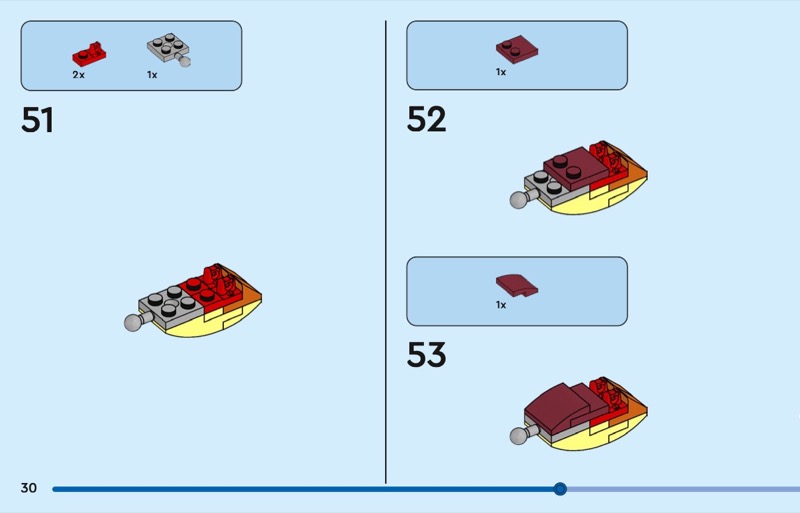 2x
1x

51

1x

52

1x

53

30