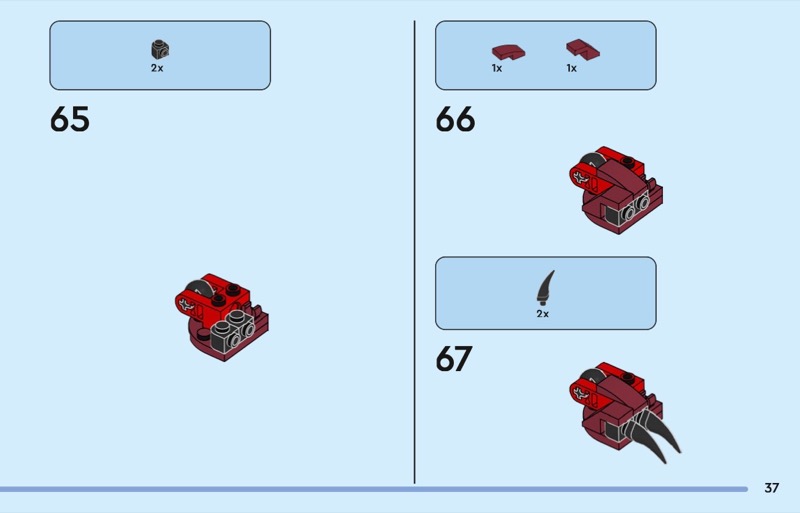 2x

65

1x 1x

66

2x

67

37