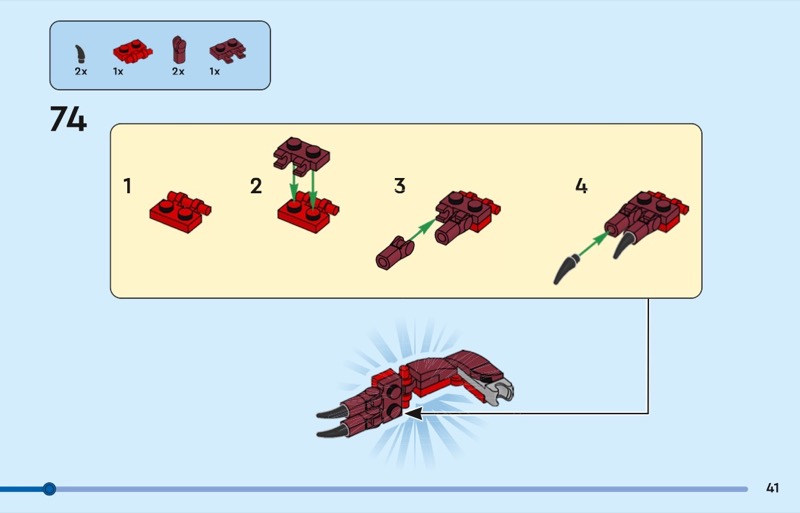 2x 1x 2x 1x

74

1

2

3

4

41