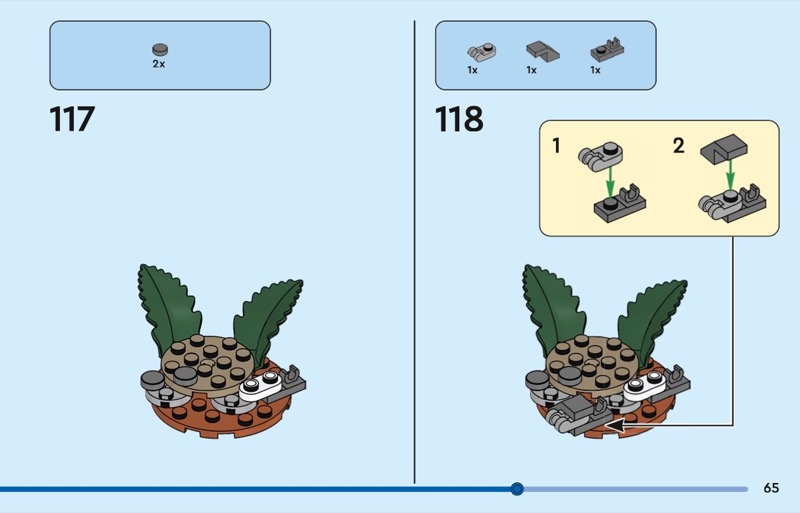 2x

117

1x 1x 1x

118

1

2

65