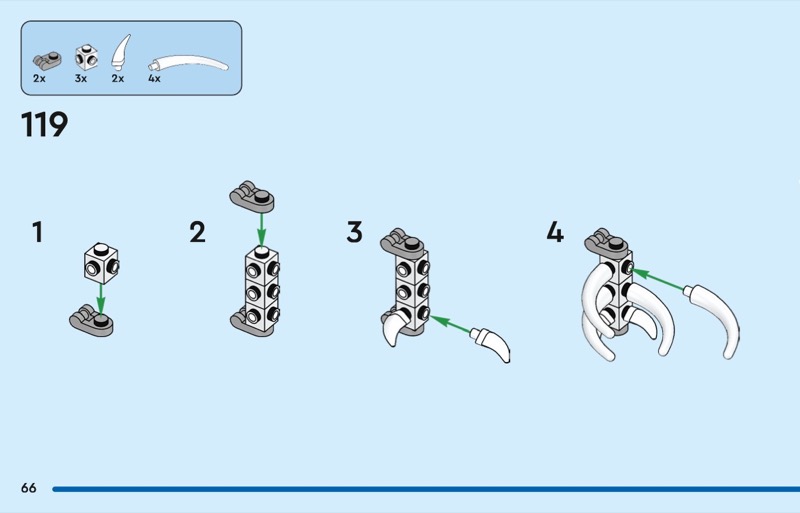 2x 3x 2x 4x

119

1

2

3

4

66