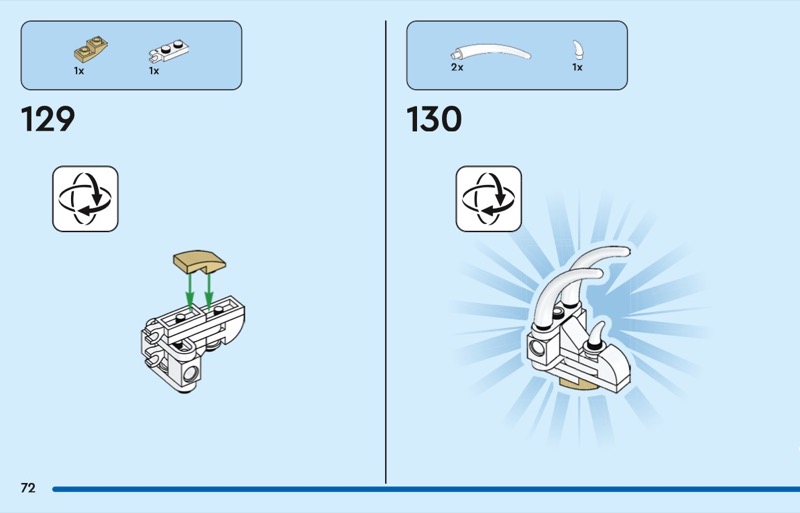 1x 1x

129

2x 1x

130

72