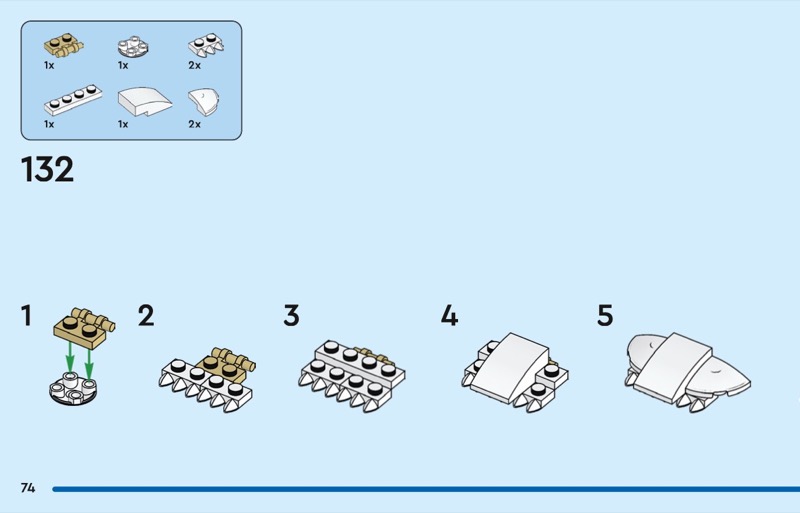 1x 1x 2x

1x 1x 2x

132

1

2

3

4

5

74