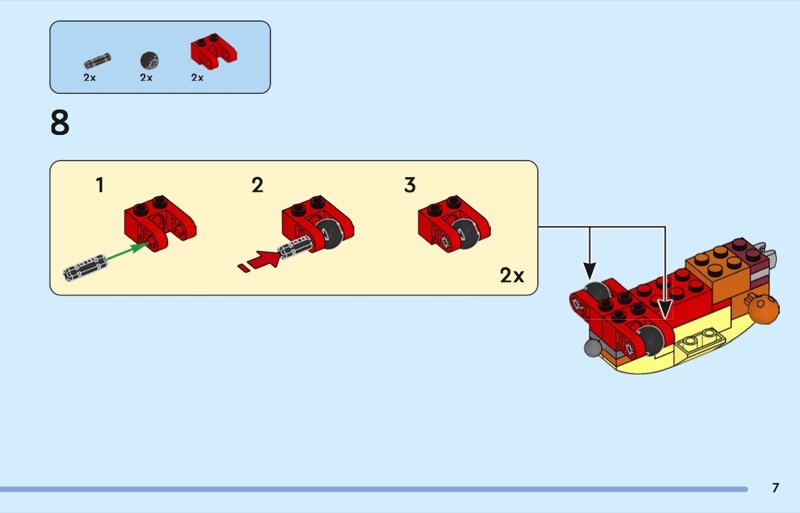 2x 2x 2x

8

1 2 3

2x

7