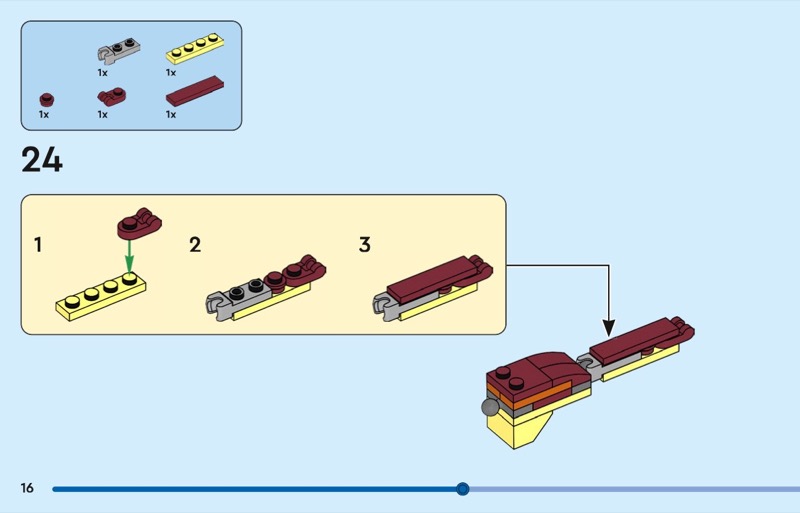 1x
1x
1x
1x
1x

24

1
2
3

16