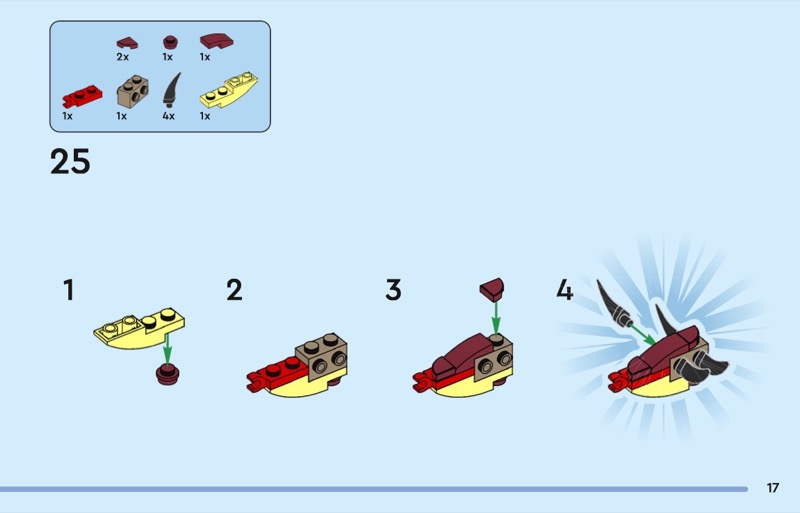 2x 1x 1x

1x 1x 4x 1x

25

1

2

3

4

17