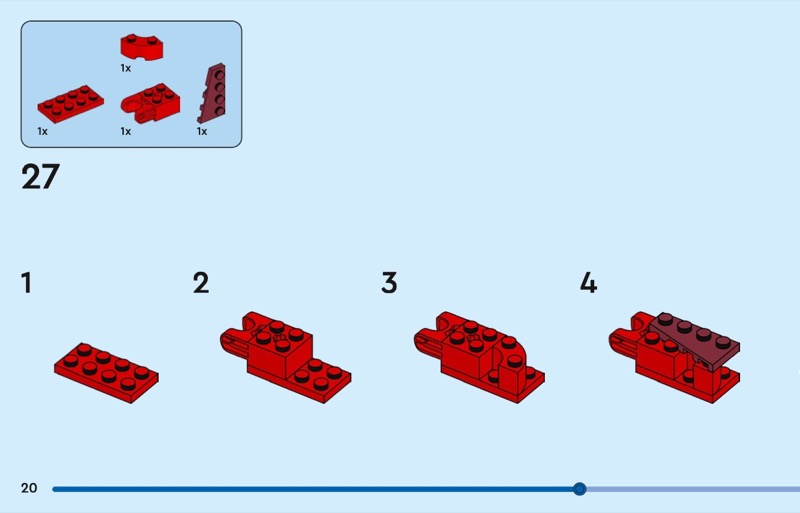 1x

1x

1x

1x

27

1

2

3

4

20