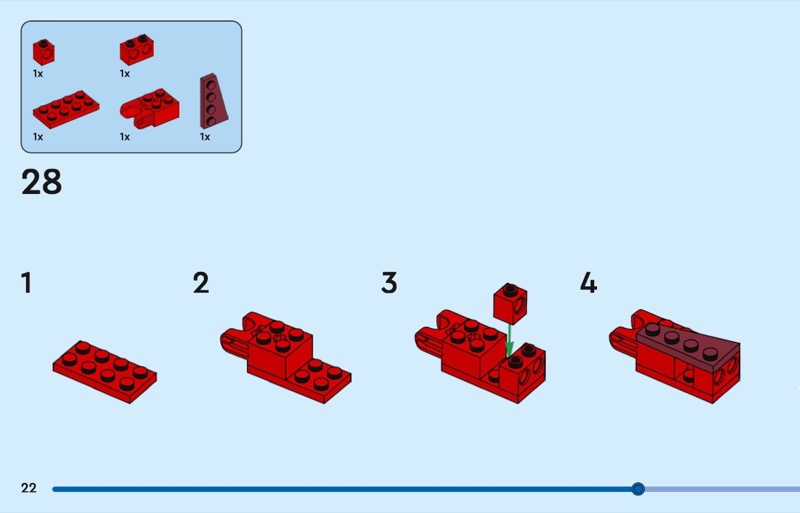 1x
1x
1x
1x
1x

28

1

2

3

4

22