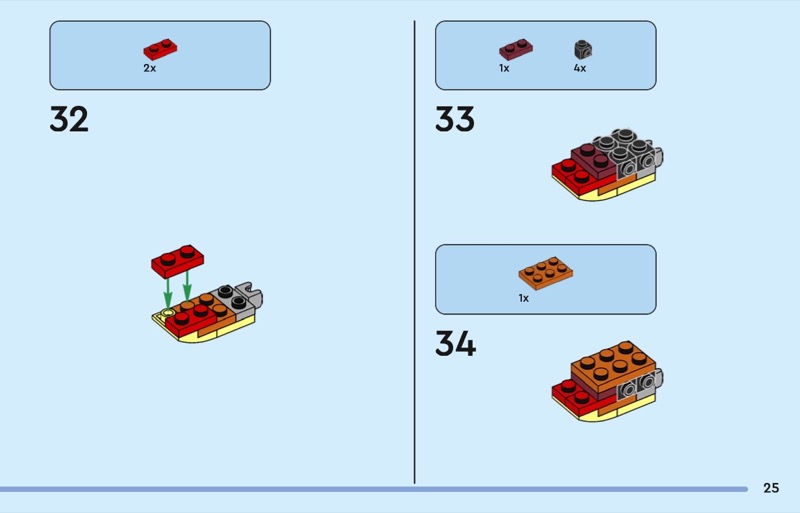 2x

32

1x

4x

33

1x

34

25