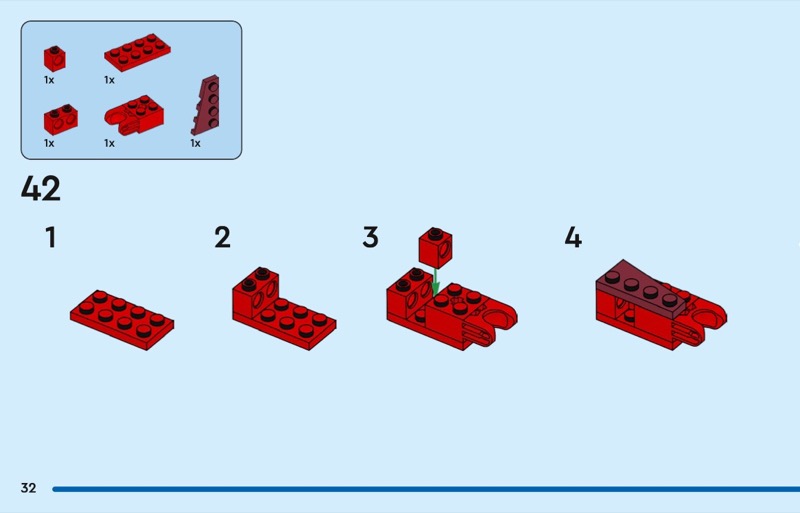 1x
1x
1x
1x
1x

42

1

2

3

4

32