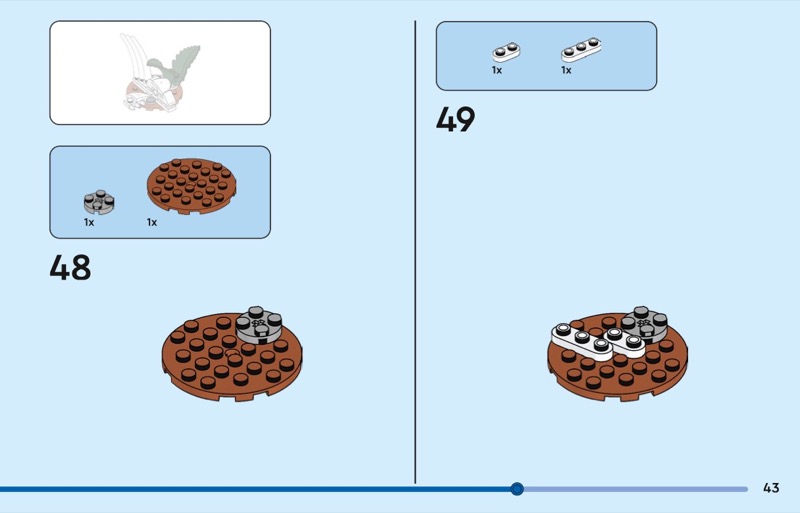 1x
1x

48

1x
1x

49

43