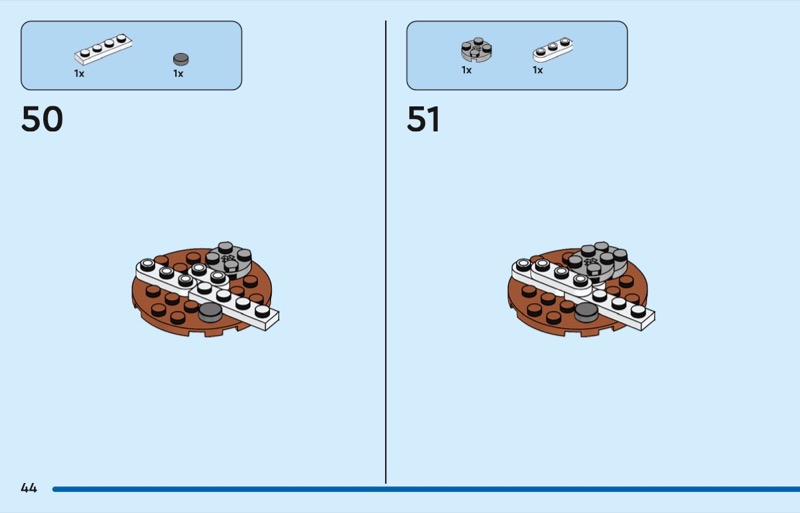 1x 1x

50

1x 1x

51

44