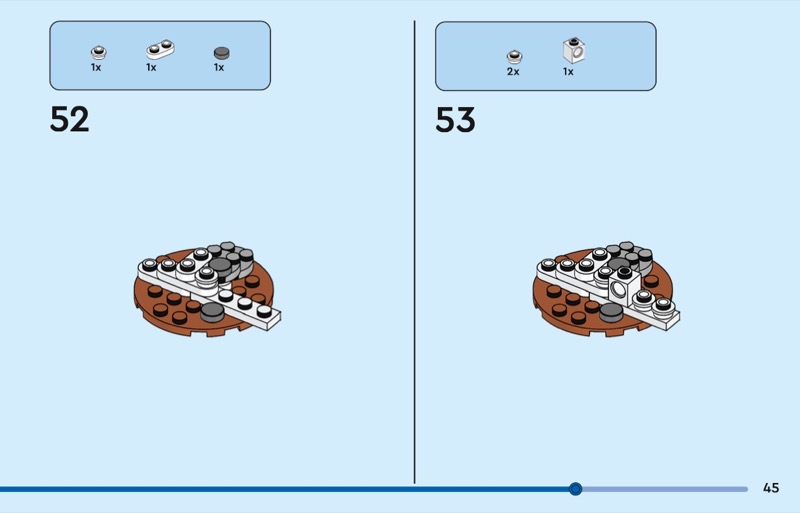 1x 1x 1x

52

2x 1x

53

45