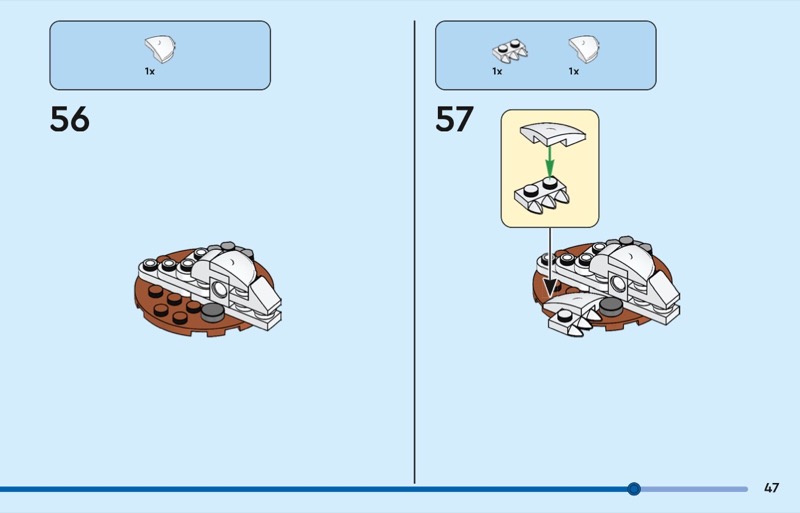 1x

56

1x

1x

57

47