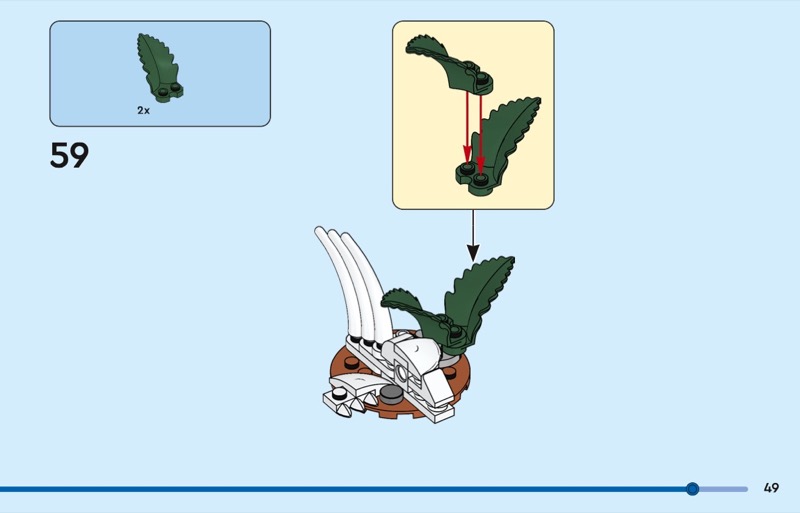 2x

59

49