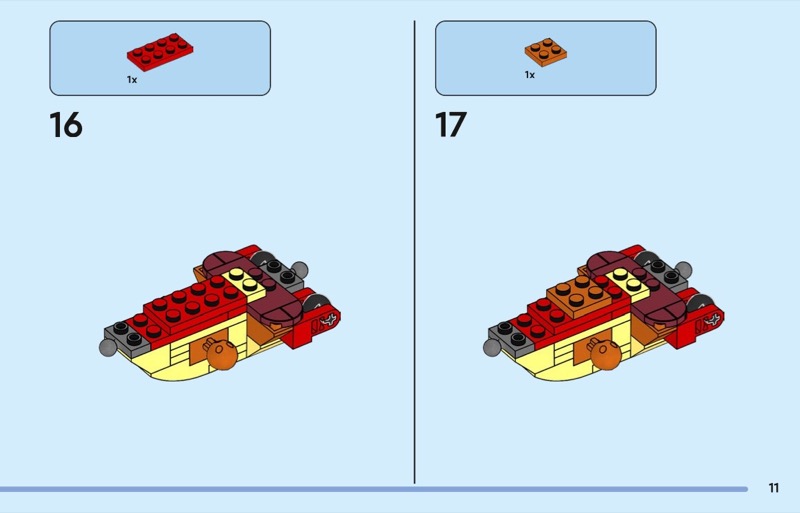 1x

16

1x

17

11