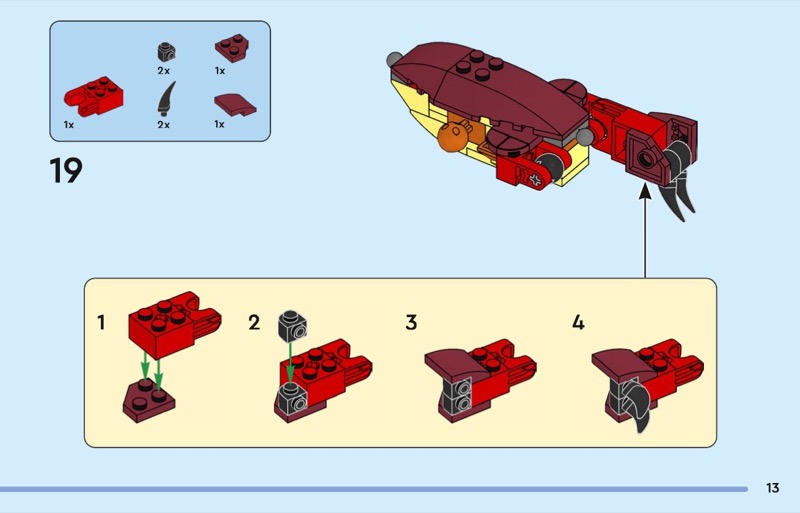 2x
1x
1x
2x
1x

19

1
2
3
4

13