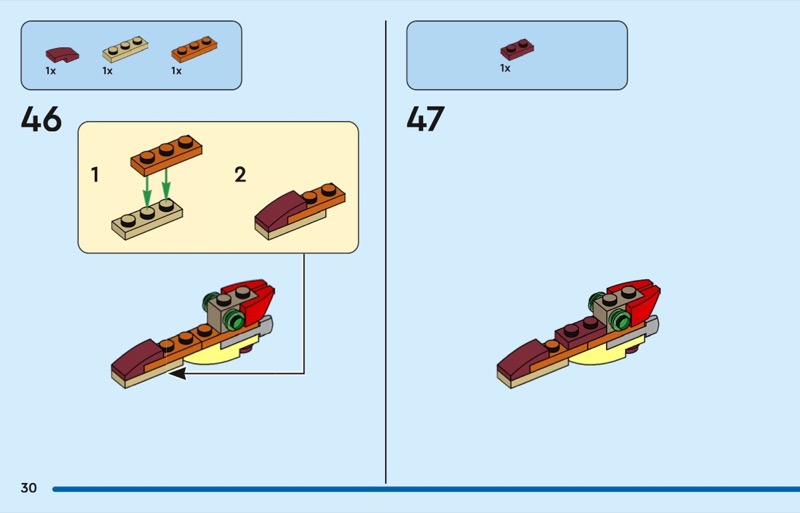 1x 1x 1x

46

1

2

1x

47

30