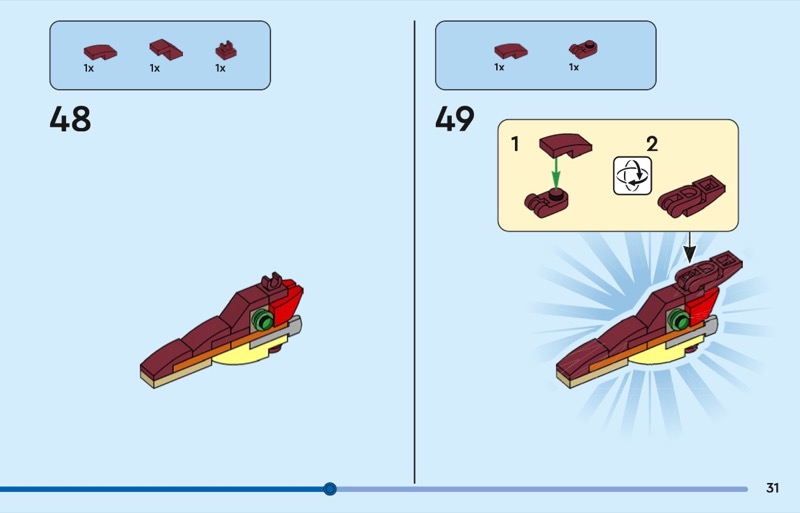 1x 1x 1x

48

1x 1x

49

1

2

31