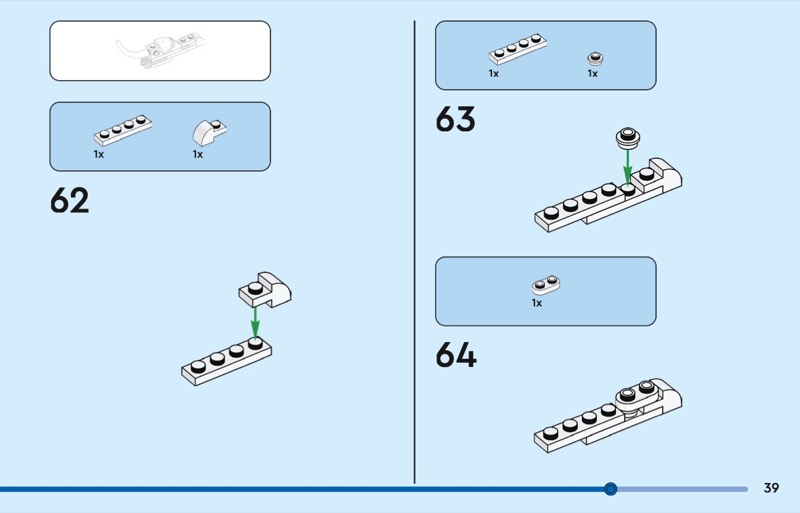 1x
1x

62

1x
1x

63

1x

64

39