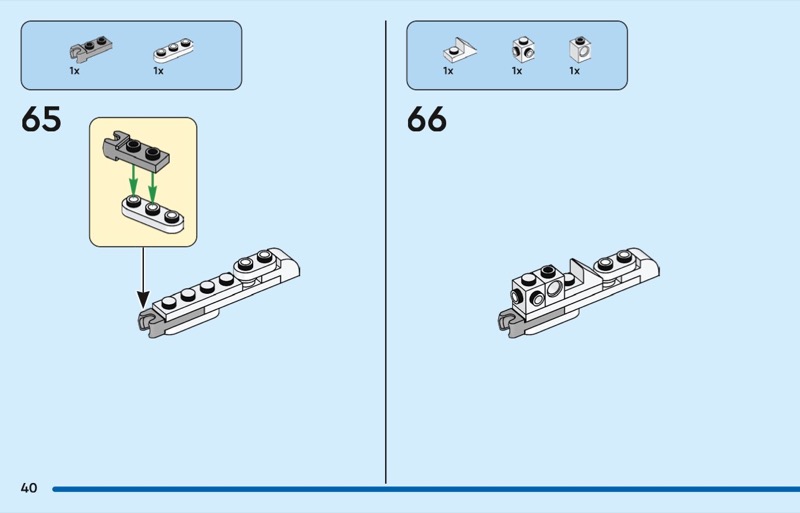 1x 1x

65

1x 1x 1x

66

40