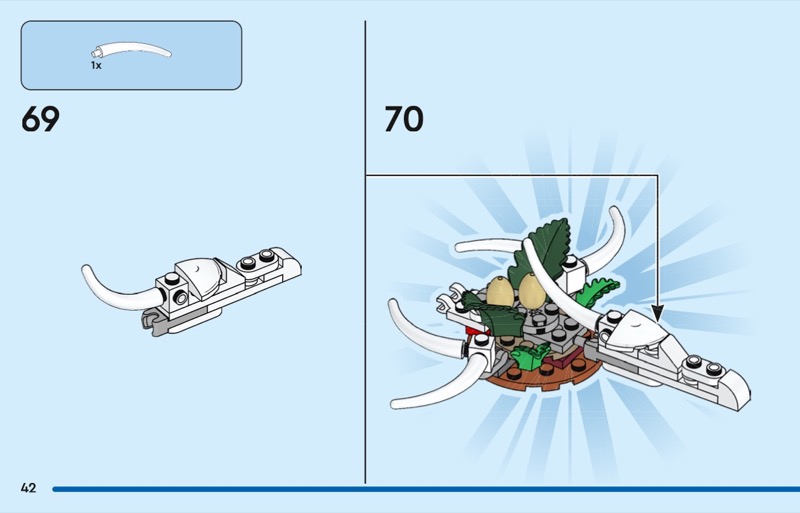 1x

69

70

42