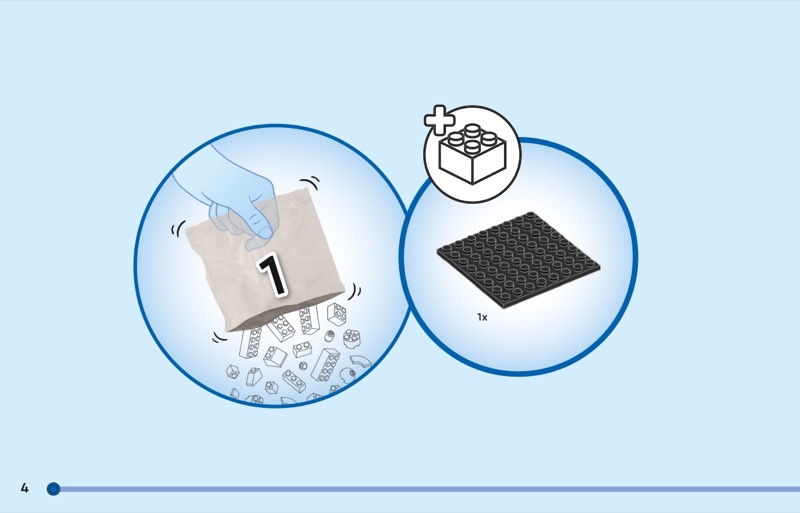 1

1x

4