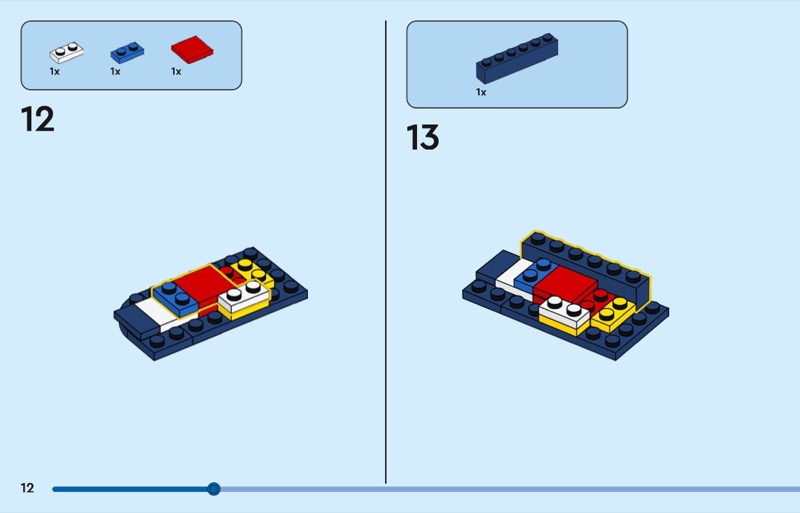 1x 1x 1x

12

1x

13

12