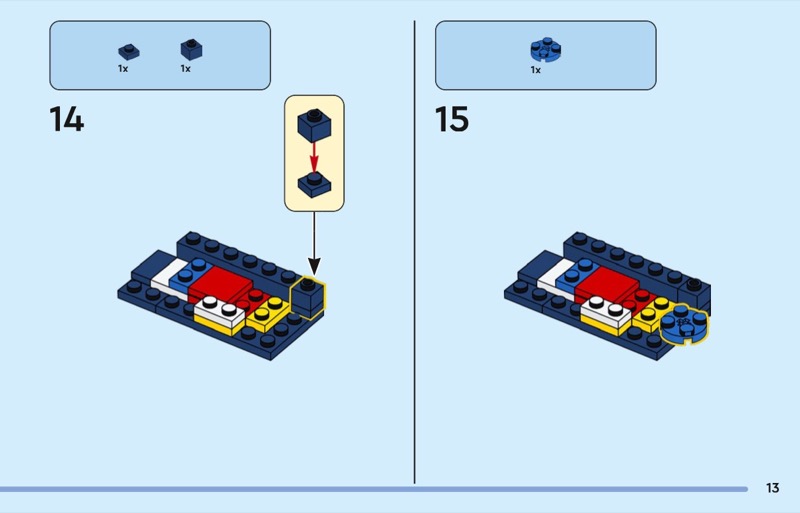 1x 1x

14

1x

15

13