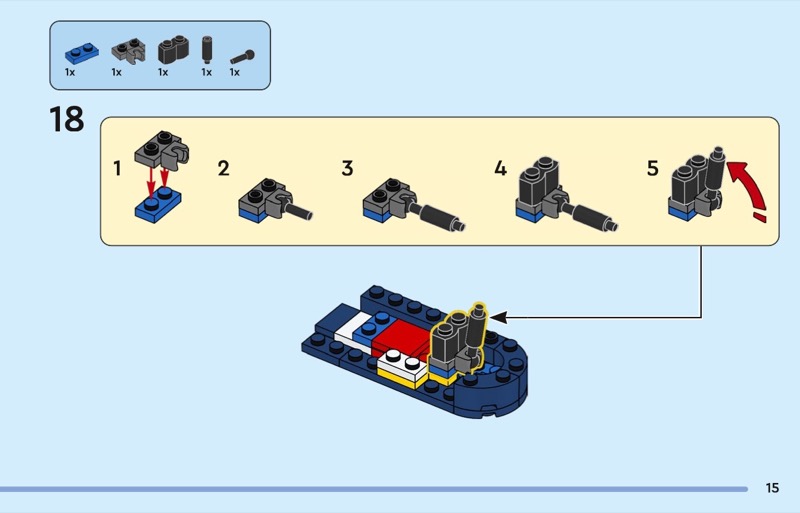 1x 1x 1x 1x 1x

18

1 2 3 4 5

15