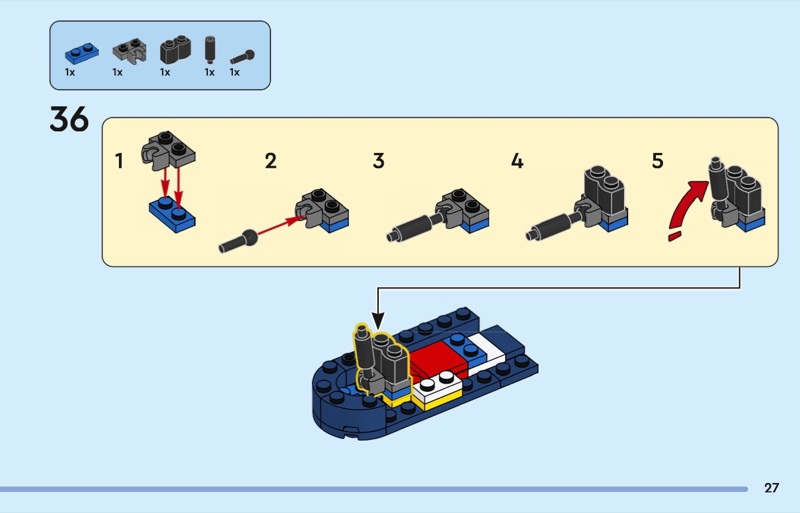 1x 1x 1x 1x 1x

36

1

2

3

4

5

27