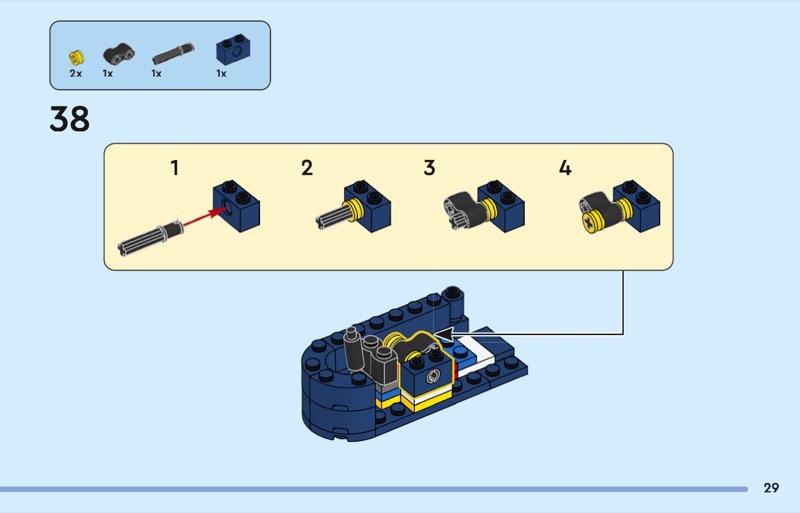 2x 1x 1x 1x

38

1 2 3 4

29