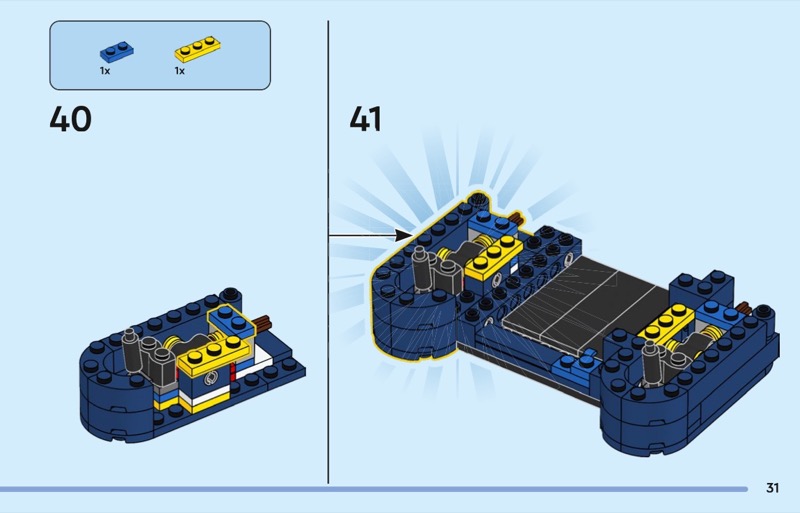 1x
1x

40

41

31