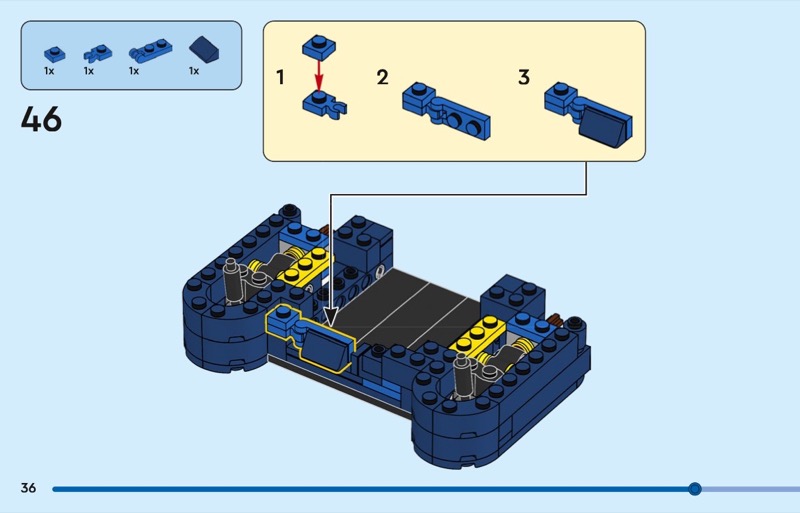 1x 1x 1x 1x

46

1

2

3

36