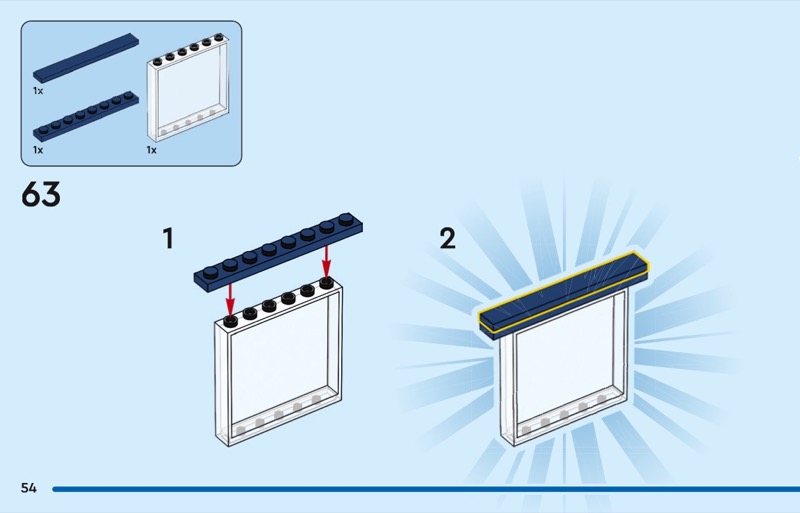 1x

1x

1x

63

1

2

54