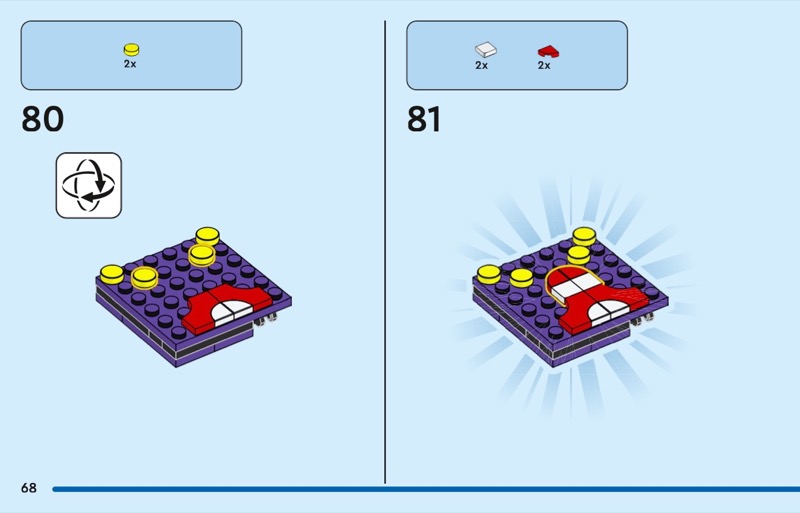 2x

80

2x 2x

81

68