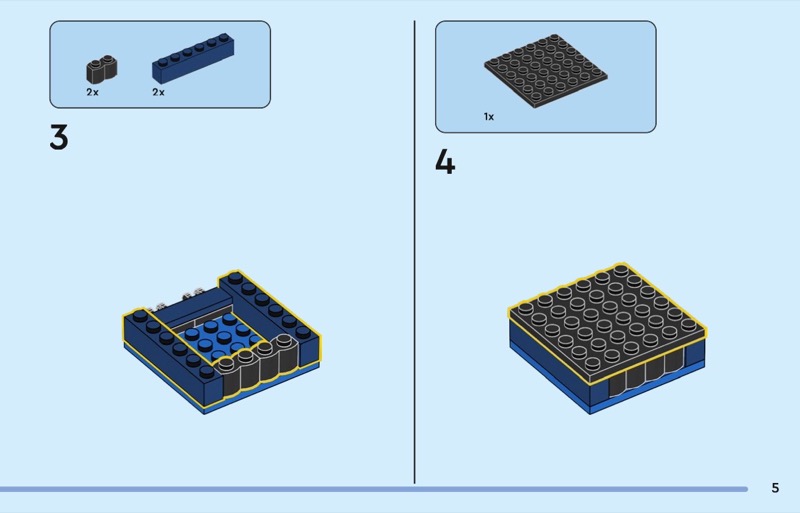 2x

2x

3

1x

4

5