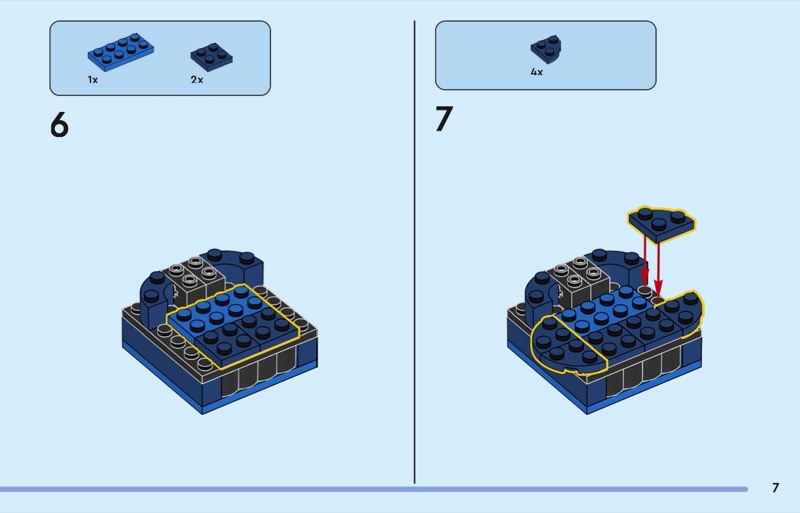 1x
2x

6

4x

7

7