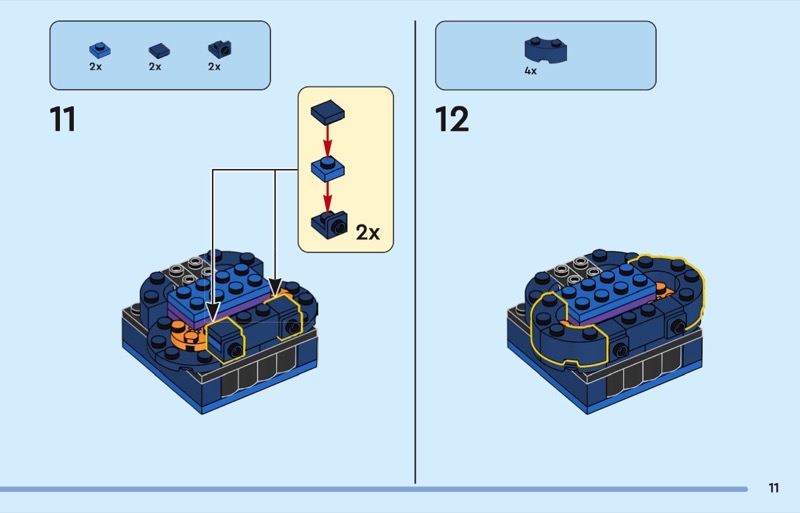 2x 2x 2x

11

2x

4x

12

11