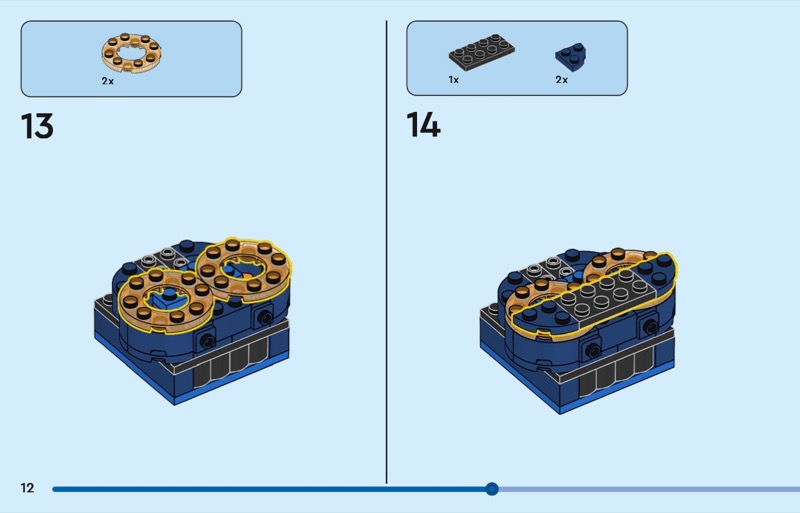 2x

13

1x

2x

14

12