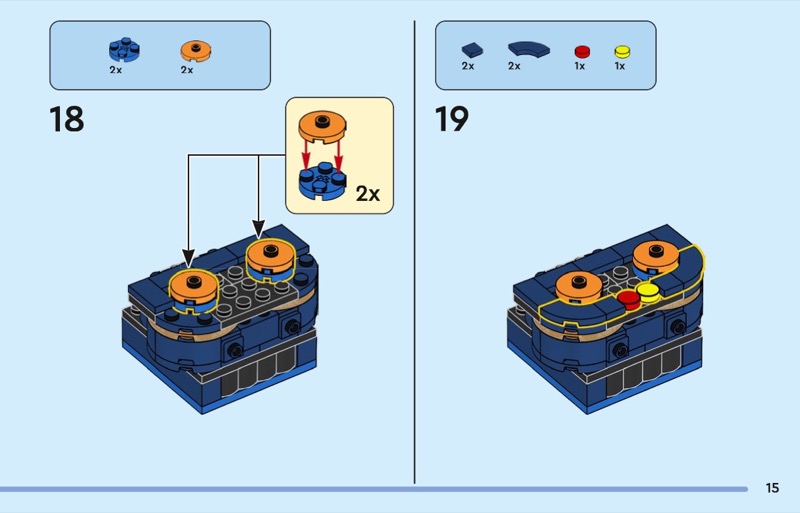 2x 2x

18

2x

2x 2x 1x 1x

19

15